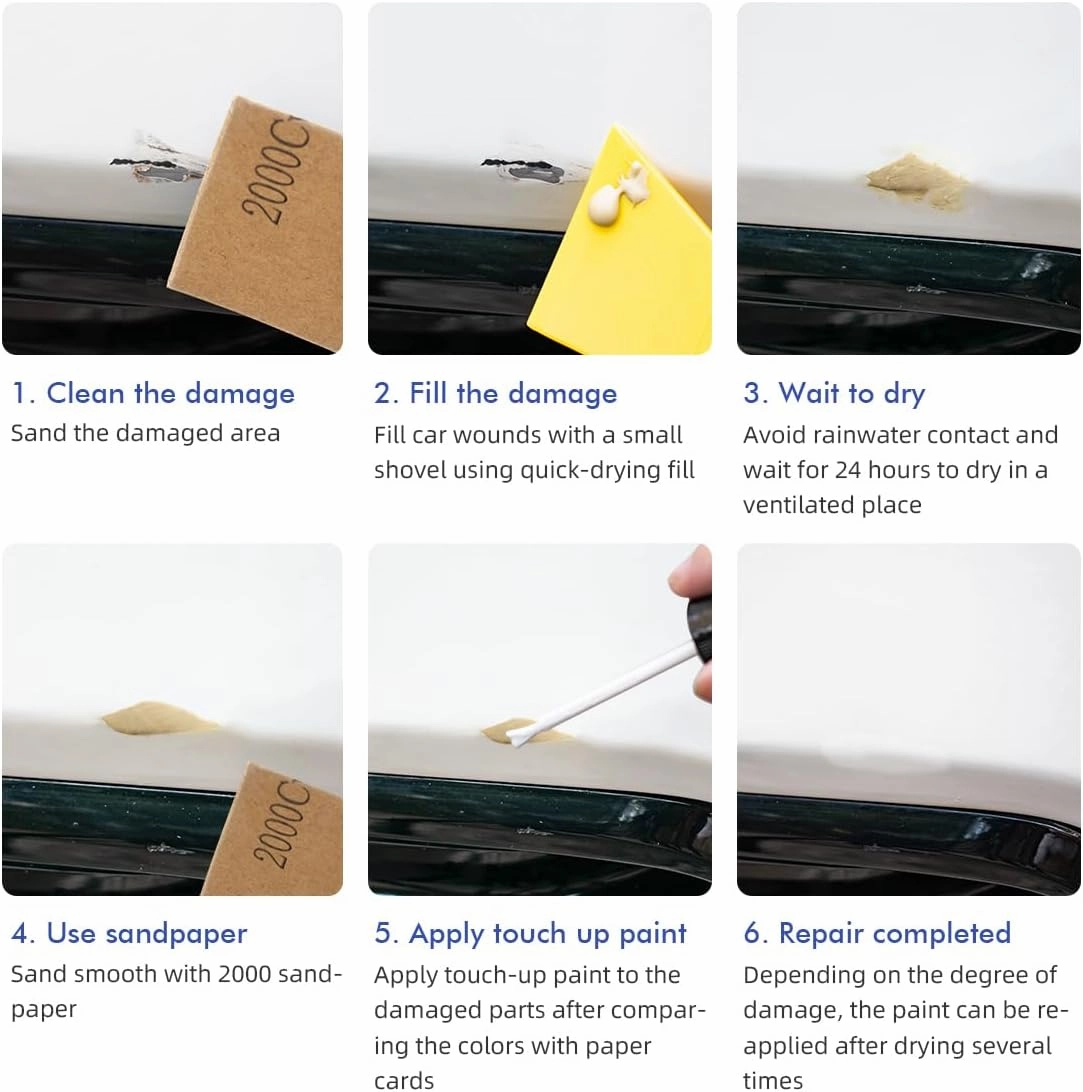 2000C

1. Clean the damage
Sand the damaged area

2. Fill the damage
Fill car wounds with a small shovel using quick-drying fill

3. Wait to dry
Avoid rainwater contact and wait for 24 hours to dry in a ventilated place

2000C

4. Use sandpaper
Sand smooth with 2000 sandpaper

5. Apply touch up paint
Apply touch-up paint to the damaged parts after comparing the colors with paper cards

6. Repair completed
Depending on the degree of damage, the paint can be reapplied after drying several times