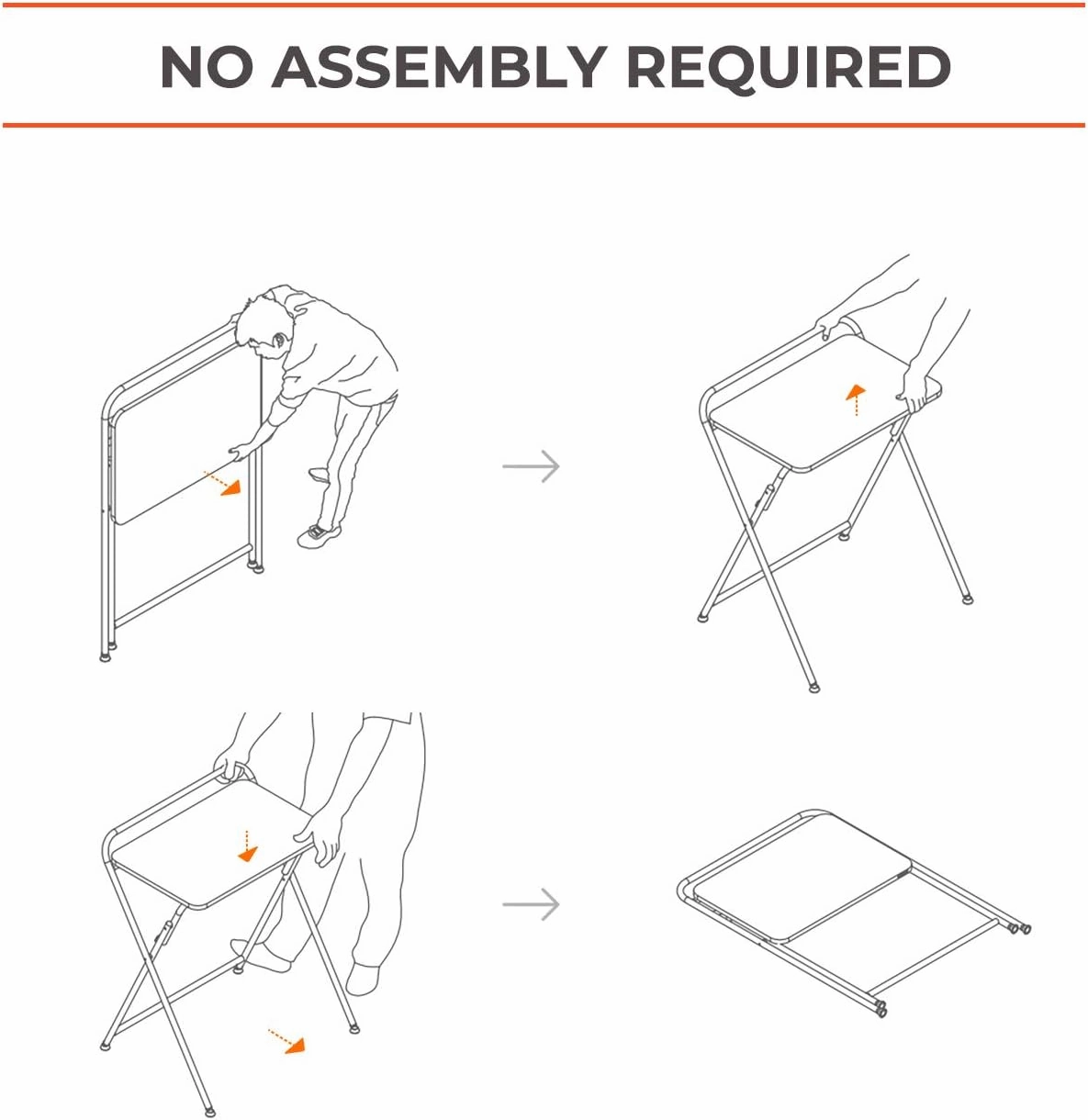 NO ASSEMBLY REQUIRED