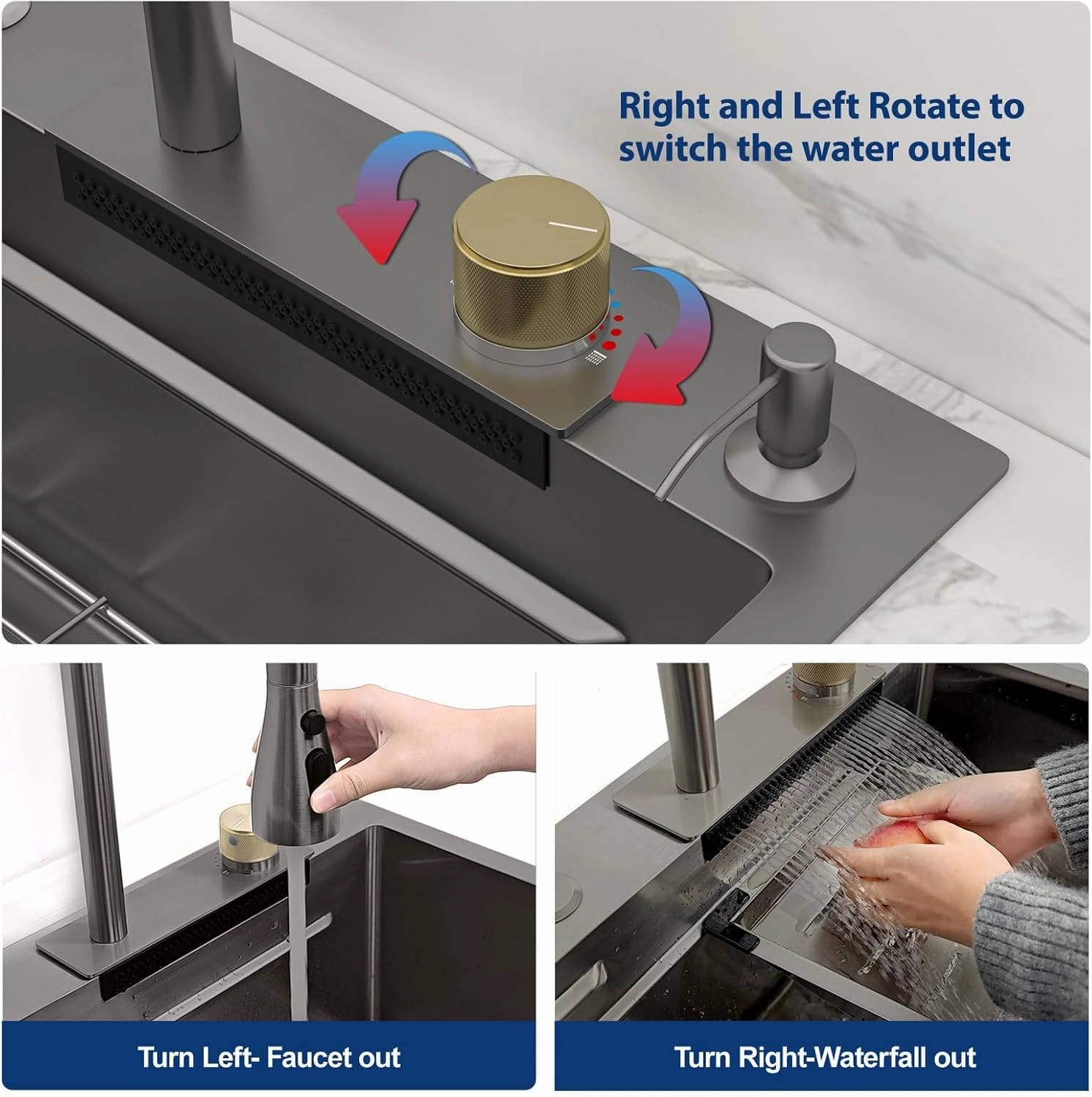 Right and Left Rotate to switch the water outlet

Turn Left- Faucet out

Turn Right-Waterfall out