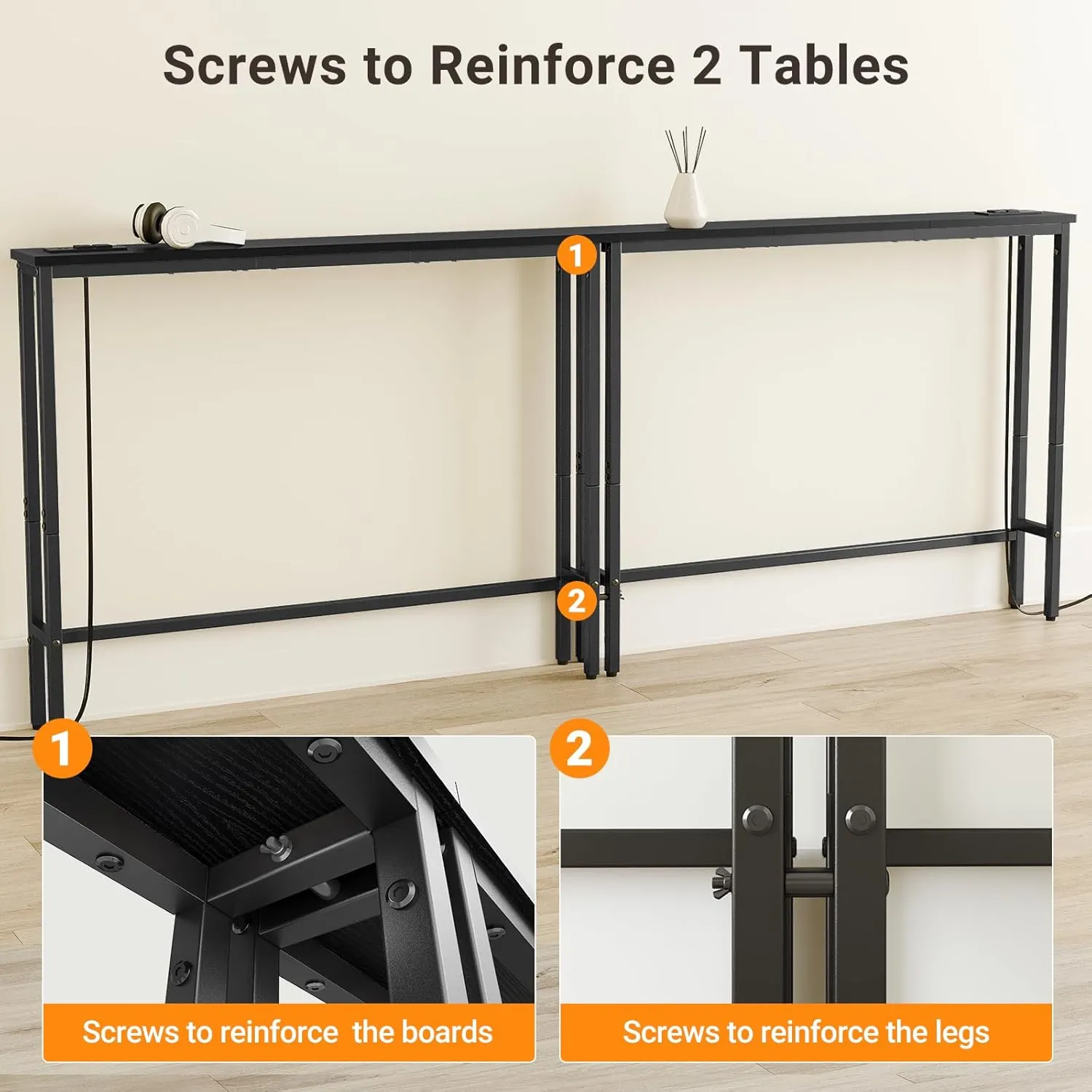 Screws to Reinforce 2 Tables

1

2

1

Screws to reinforce the boards

2

Screws to reinforce the legs